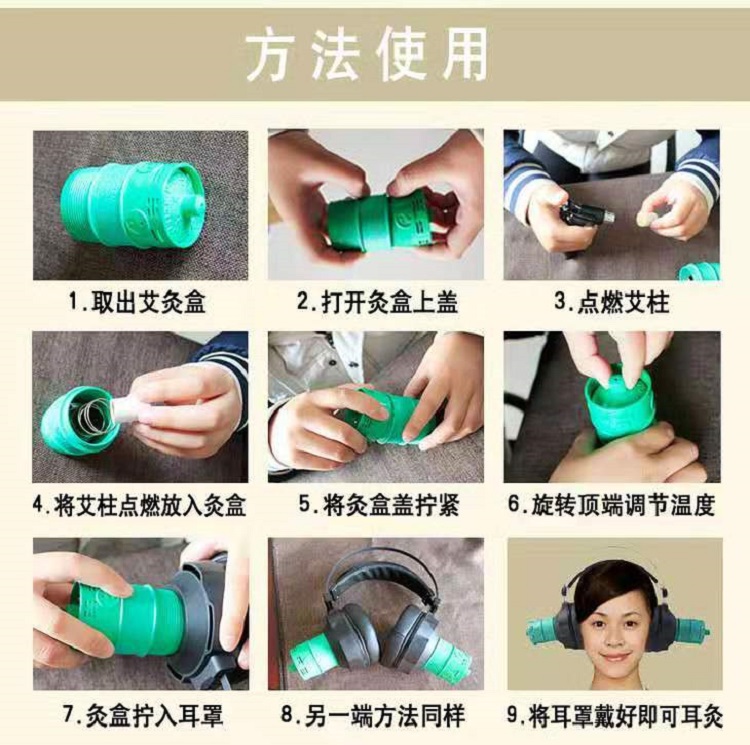 方法使用

1.取出艾灸盒

2.打开灸盒上盖

3.点燃艾柱

4.将艾柱点燃放入灸盒

5.将灸盒盖拧紧

6.旋转顶端调节温度

7.灸盒拧入耳罩

8.另一端方法同样

9.将耳罩戴好即可耳灸