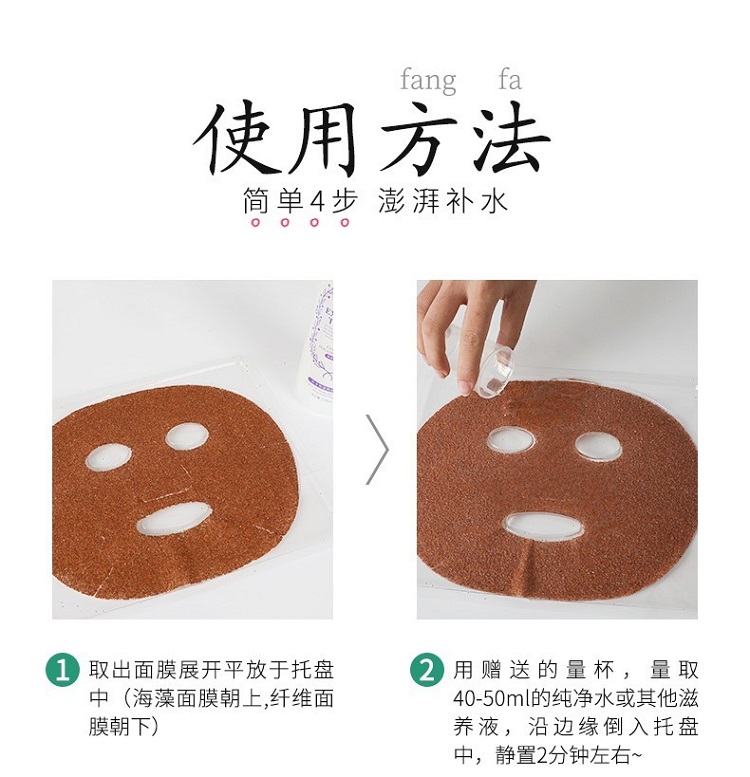 fang fa
使用方法
简单4步 澎湃补水

1 取出面膜展开平放于托盘中（海藻面膜朝上,纤维面膜朝下）

2 用赠送的量杯，量取40-50ml的纯净水或其他滋养液，沿边缘倒入托盘中，静置2分钟左右~