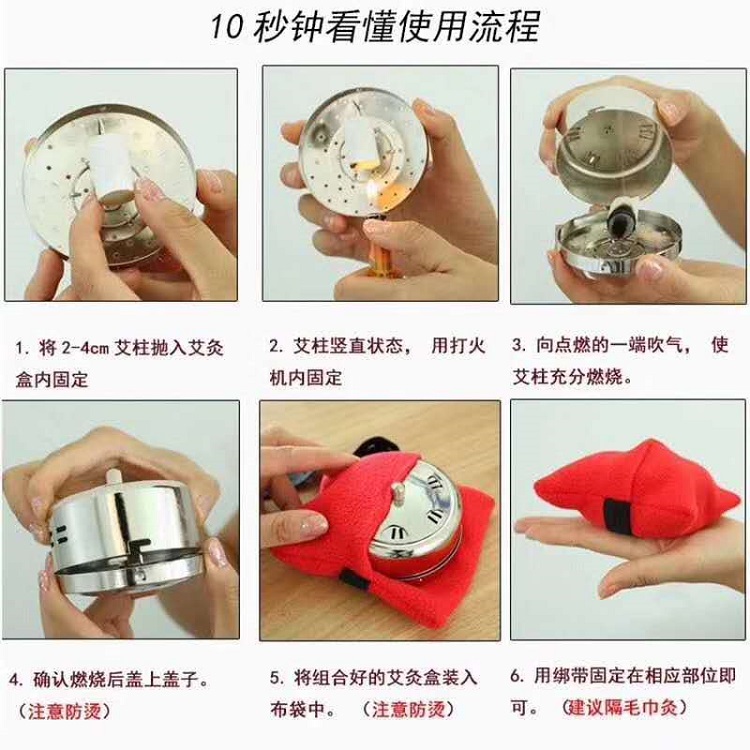 10 秒钟看懂使用流程

1. 将 2-4cm 艾柱抛入艾灸盒内固定

2. 艾柱竖直状态， 用打火机内固定

3. 向点燃的一端吹气， 使艾柱充分燃烧。

4. 确认燃烧后盖上盖子。（注意防烫）

5. 将组合好的艾灸盒装入布袋中。 （注意防烫）

6. 用绑带固定在相应部位即可。 （建议隔毛巾灸）