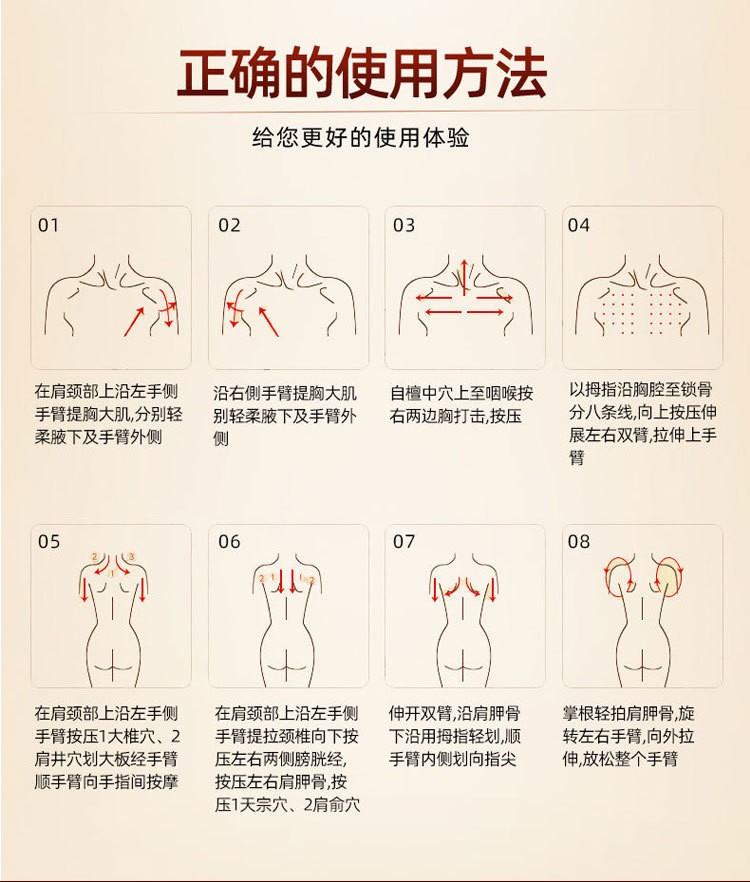 正确的使用方法

给您更好的使用体验

01

在肩颈部上沿左手侧手臂提胸大肌,分别轻柔腋下及手臂外侧

02

沿右侧手臂提胸大肌别轻柔腋下及手臂外侧

03

自檀中穴上至咽喉按右两边胸打击,按压

04

以拇指沿胸腔至锁骨分八条线,向上按压伸展左右双臂,拉伸上手臂

05

2 1 3

在肩颈部上沿左手侧手臂按压1大椎穴、2肩井穴划大板经手臂顺手臂向手指间按摩

06

2 1 1 2

在肩颈部上沿左手侧手臂提拉颈椎向下按压左右两侧膀胱经,按压左右肩胛骨,按压1天宗穴、2肩俞穴

07

伸开双臂,沿肩胛骨下沿用拇指轻划,顺手臂内侧划向指尖

08

掌根轻拍肩胛骨,旋转左右手臂,向外拉伸,放松整个手臂