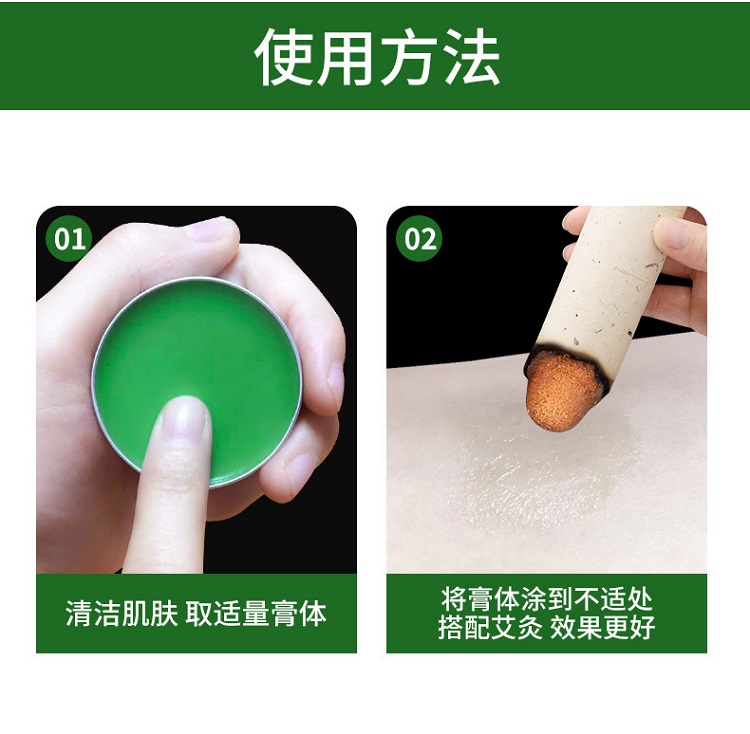 使用方法

01

清洁肌肤 取适量膏体

02

将膏体涂到不适处
搭配艾灸 效果更好