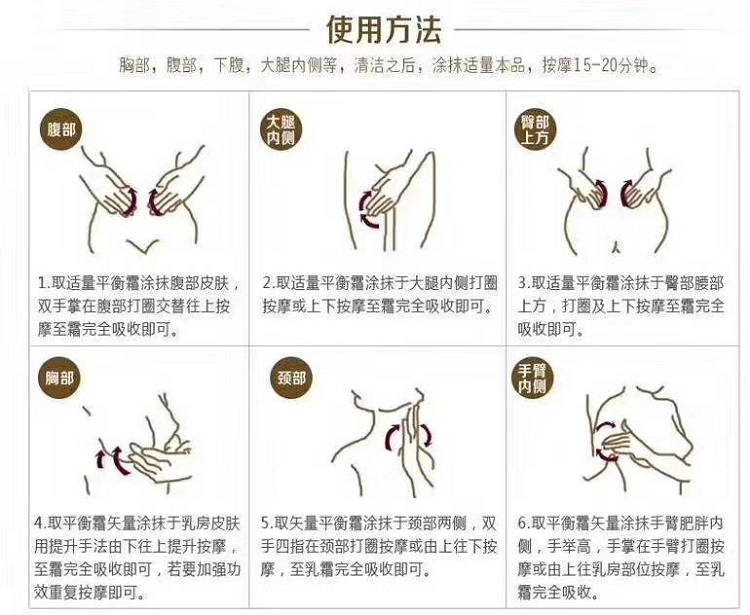 使用方法

胸部，腹部，下腹，大腿内侧等，清洁之后，涂抹适量本品，按摩15-20分钟。

腹部

1.取适量平衡霜涂抹腹部皮肤，双手掌在腹部打圈交替往上按摩至霜完全吸收即可。

大腿内侧

2.取适量平衡霜涂抹于大腿内侧打圈按摩或上下按摩至霜完全吸收即可。

臀部上方

3.取适量平衡霜涂抹于臀部腰部上方，打圈及上下按摩至霜完全吸收即可。

胸部

4.取平衡霜矢量涂抹于乳房皮肤用提升手法由下往上提升按摩，至霜完全吸收即可，若要加强功效重复按摩即可。

颈部

5.取矢量平衡霜涂抹于颈部两侧，双手四指在颈部打圈按摩或由上往下按摩，至乳霜完全吸收即可。

手臂内侧

6.取平衡霜矢量涂抹手臂肥胖内侧，手举高，手掌在手臂打圈按摩或由上往乳房部位按摩，至乳霜完全吸收。