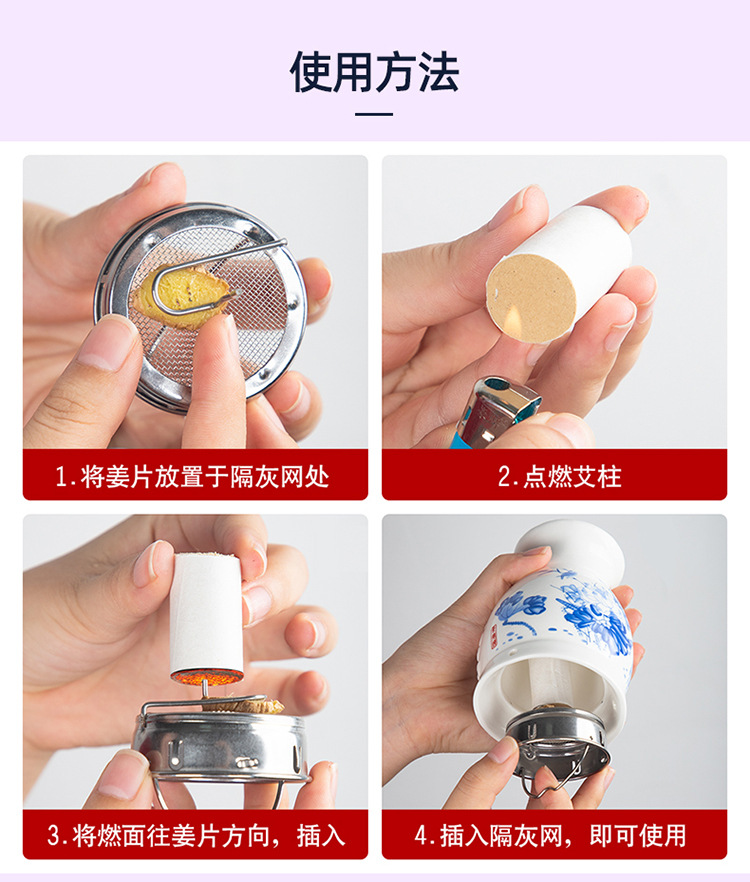 使用方法

1.将姜片放置于隔灰网处

2.点燃艾柱

3.将燃面往姜片方向，插入

4.插入隔灰网，即可使用